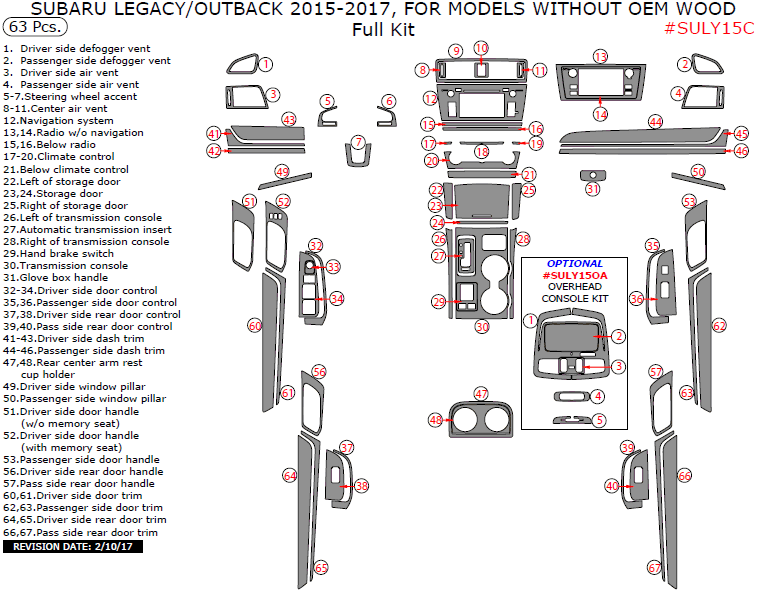 SUBARU LEGACY/OUTBACK 2015-2017, FOR MODELS WITHOUT OEM WOOD
Full Kit
63 Pcs.
#SULY15C

1. Driver side defogger vent
2. Passenger side defogger vent
3. Driver side air vent
4. Passenger side air vent
5-7.Steering wheel accent
8-11.Center air vent
12.Navigation system
13,14.Radio w/o navigation
15,16.Below radio
17-20.Climate control
21.Below climate control
22.Left of storage door
23,24.Storage door
25.Right of storage door
26.Left of transmission console
27.Automatic transmission insert
28.Right of transmission console
29.Hand brake switch
30.Transmission console
31.Glove box handle
32-34.Driver side door control
35,36.Passenger side door control
37,38.Driver side rear door control
39,40.Pass side rear door control
41-43.Driver side dash trim
44-46.Passenger side dash trim
47,48.Rear center arm rest cup holder
49.Driver side window pillar
50.Passenger side window pillar
51.Driver side door handle (w/o memory seat)
52.Driver side door handle (with memory seat)
53.Passenger side door handle
56.Driver side rear door handle
57.Pass side rear door handle
60,61.Driver side door trim
62,63.Passenger side door trim
64,65.Driver side rear door trim
66,67.Pass side rear door trim
REVISION DATE: 2/10/17

1 2 3 4 5 6 7 8 9 10 11 12 13 14 15 16 17 18 19 20 21 22 23 24 25 26 27 28 29 30 31 32 33 34 35 36 37 38 39 40 41 42 43 44 45 46 47 48 49 50 51 52 53 56 57 60 61 62 63 64 65 66 67

OPTIONAL
#SULY15OA
OVERHEAD
CONSOLE KIT
1 2 3 4 5