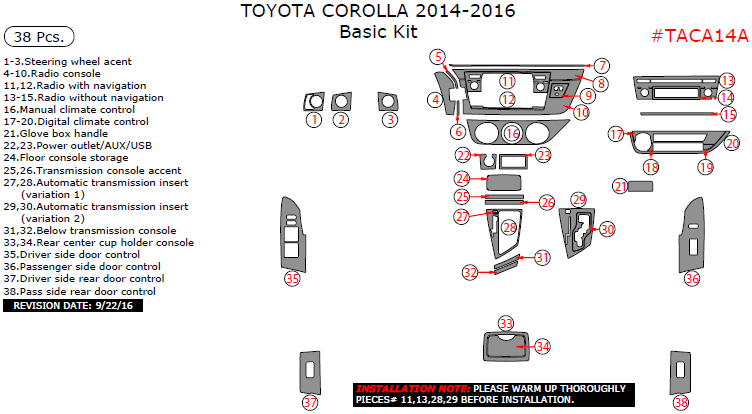 TOYOTA COROLLA 2014-2016
Basic Kit

38 Pcs.

#TACA14A

1-3.Steering wheel acent
4-10.Radio console
11,12.Radio with navigation
13-15.Radio without navigation
16.Manual climate control
17-20.Digital climate control
21.Glove box handle
22,23.Power outlet/AUX/USB
24.Floor console storage
25,26.Transmission console accent
27,28.Automatic transmission insert (variation 1)
29,30.Automatic transmission insert (variation 2)
31,32.Below transmission console
33,34.Rear center cup holder console
35.Driver side door control
36.Passenger side door control
37.Driver side rear door control
38.Pass side rear door control

REVISION DATE: 9/22/16

1 2 3 4 5 6 7 8 9 10 11 12 13 14 15 16 17 18 19 20 21 22 23 24 25 26 27 28 29 30 31 32 33 34 35 36 37 38

INSTALLATION NOTE: PLEASE WARM UP THOROUGHLY PIECES# 11,13,28,29 BEFORE INSTALLATION.