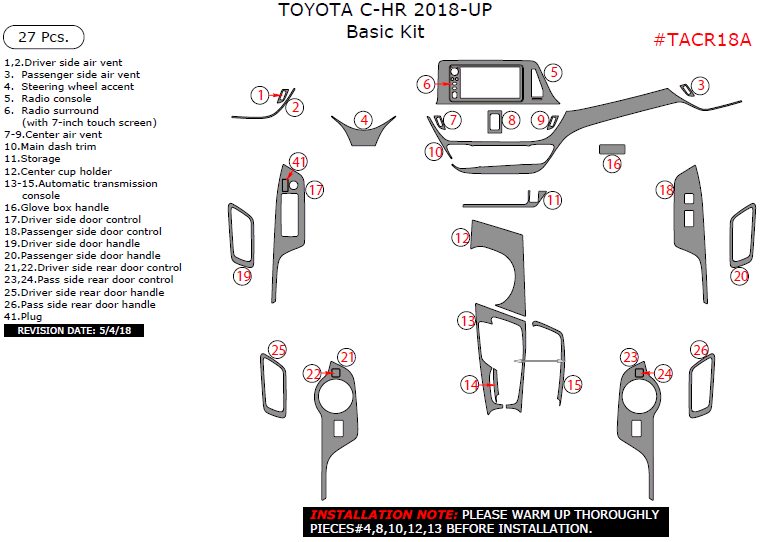 TOYOTA C-HR 2018-UP
Basic Kit

27 Pcs.

#TACR18A

1,2.Driver side air vent
3. Passenger side air vent
4. Steering wheel accent
5. Radio console
6. Radio surround (with 7-inch touch screen)
7-9.Center air vent
10.Main dash trim
11.Storage
12.Center cup holder
13-15.Automatic transmission console
16.Glove box handle
17.Driver side door control
18.Passenger side door control
19.Driver side door handle
20.Passenger side door handle
21,22.Driver side rear door control
23,24.Pass side rear door control
25.Driver side rear door handle
26.Pass side rear door handle
41.Plug
REVISION DATE: 5/4/18

1 2 3 4 5 6 7 8 9 10 11 12 13 14 15 16 17 18 19 20 21 22 23 24 25 26 41

INSTALLATION NOTE: PLEASE WARM UP THOROUGHLY PIECES#4,8,10,12,13 BEFORE INSTALLATION.