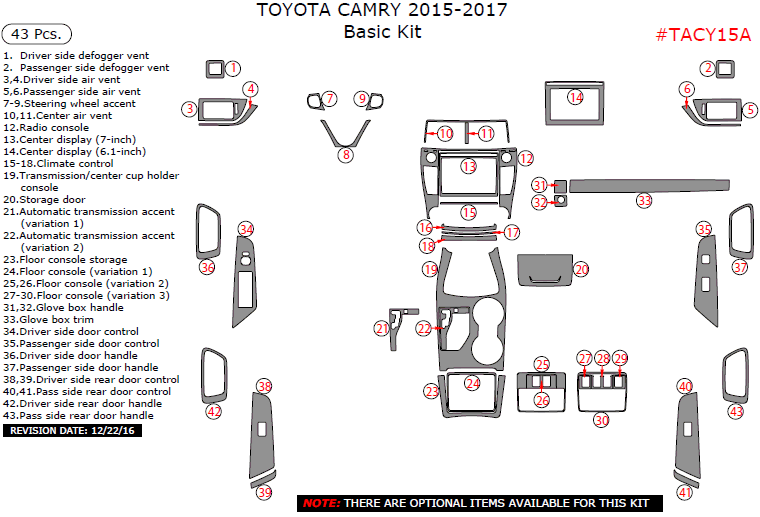 TOYOTA CAMRY 2015-2017
Basic Kit

43 Pcs.

#TACY15A

1. Driver side defogger vent
2. Passenger side defogger vent
3,4.Driver side air vent
5,6.Passenger side air vent
7-9.Steering wheel accent
10,11.Center air vent
12.Radio console
13.Center display (7-inch)
14.Center display (6.1-inch)
15-18.Climate control
19.Transmission/center cup holder console
20.Storage door
21.Automatic transmission accent (variation 1)
22.Automatic transmission accent (variation 2)
23.Floor console storage
24.Floor console (variation 1)
25,26.Floor console (variation 2)
27-30.Floor console (variation 3)
31,32.Glove box handle
33.Glove box trim
34.Driver side door control
35.Passenger side door control
36.Driver side door handle
37.Passenger side door handle
38,39.Driver side rear door control
40,41.Pass side rear door control
42.Driver side rear door handle
43.Pass side rear door handle

REVISION DATE: 12/22/16

1 2 3 4 5 6 7 8 9 10 11 12 13 14 15 16 17 18 19 20 21 22 23 24 25 26 27 28 29 30 31 32 33 34 35 36 37 38 39 40 41 42 43

NOTE: THERE ARE OPTIONAL ITEMS AVAILABLE FOR THIS KIT