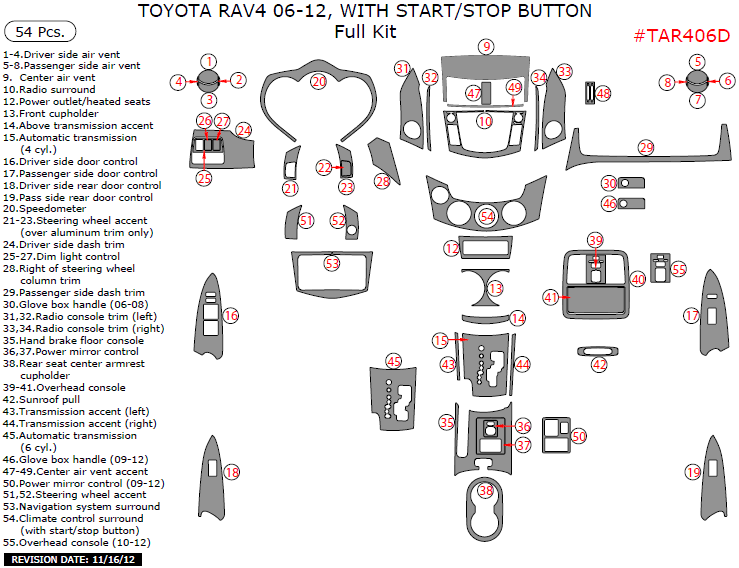 TOYOTA RAV4 06-12, WITH START/STOP BUTTON
Full Kit

54 Pcs.

#TAR406D

1-4.Driver side air vent
5-8.Passenger side air vent
9. Center air vent
10.Radio surround
12.Power outlet/heated seats
13.Front cupholder
14.Above transmission accent
15.Automatic transmission (4 cyl.)
16.Driver side door control
17.Passenger side door control
18.Driver side rear door control
19.Pass side rear door control
20.Speedometer
21-23.Steering wheel accent (over aluminum trim only)
24.Driver side dash trim
25-27.Dim light control
28.Right of steering wheel column trim
29.Passenger side dash trim
30.Glove box handle (06-08)
31,32.Radio console trim (left)
33,34.Radio console trim (right)
35.Hand brake floor console
36,37.Power mirror control
38.Rear seat center armrest cupholder
39-41.Overhead console
42.Sunroof pull
43.Transmission accent (left)
44.Transmission accent (right)
45.Automatic transmission (6 cyl.)
46.Glove box handle (09-12)
47-49.Center air vent accent
50.Power mirror control (09-12)
51,52.Steering wheel accent
53.Navigation system surround
54.Climate control surround (with start/stop button)
55.Overhead console (10-12)

REVISION DATE: 11/16/12

1 2 3 4 5 6 7 8 9 10 12 13 14 15 16 17 18 19 20 21 22 23 24 25 26 27 28 29 30 31 32 33 34 35 36 37 38 39 40 41 42 43 44 45 46 47 48 49 50 51 52 53 54 55