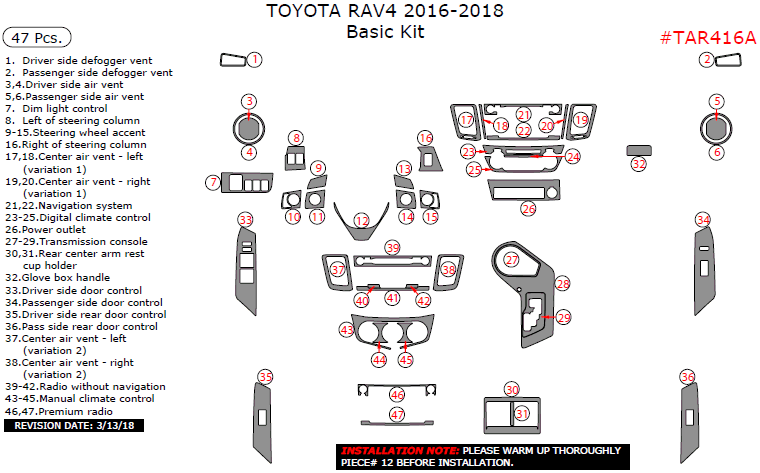 TOYOTA RAV4 2016-2018
Basic Kit

47 Pcs.

#TAR416A

1. Driver side defogger vent
2. Passenger side defogger vent
3,4.Driver side air vent
5,6.Passenger side air vent
7. Dim light control
8. Left of steering column
9-15.Steering wheel accent
16.Right of steering column
17,18.Center air vent - left (variation 1)
19,20.Center air vent - right (variation 1)
21,22.Navigation system
23-25.Digital climate control
26.Power outlet
27-29.Transmission console
30,31.Rear center arm rest cup holder
32.Glove box handle
33.Driver side door control
34.Passenger side door control
35.Driver side rear door control
36.Pass side rear door control
37.Center air vent - left (variation 2)
38.Center air vent - right (variation 2)
39-42.Radio without navigation
43-45.Manual climate control
46,47.Premium radio

REVISION DATE: 3/13/18

1 2 3 4 5 6 7 8 9 10 11 12 13 14 15 16 17 18 19 20 21 22 23 24 25 26 27 28 29 30 31 32 33 34 35 36 37 38 39 40 41 42 43 44 45 46 47

INSTALLATION NOTE: PLEASE WARM UP THOROUGHLY PIECE# 12 BEFORE INSTALLATION.