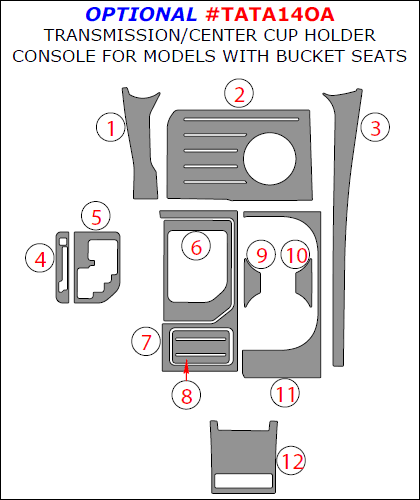 OPTIONAL #TATA14OA
TRANSMISSION/CENTER CUP HOLDER CONSOLE FOR MODELS WITH BUCKET SEATS

2
1
3
5
4
6
9
10
7
8
11
12