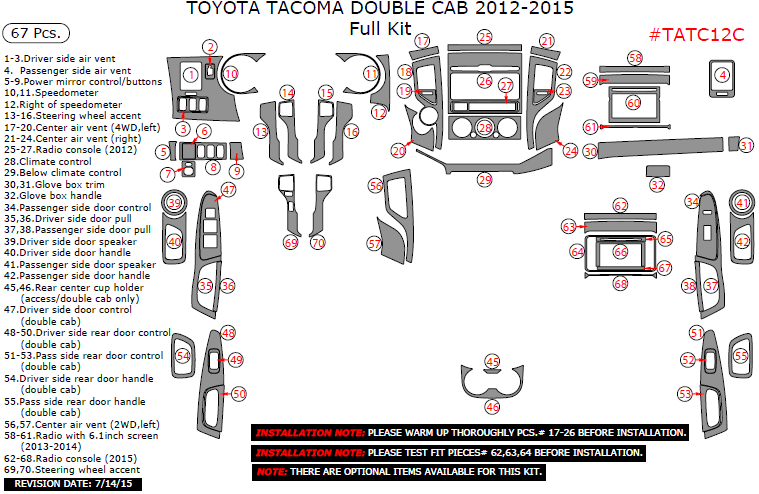 TOYOTA TACOMA DOUBLE CAB 2012-2015
Full Kit

67 Pcs.

#TATC12C

1-3.Driver side air vent
4. Passenger side air vent
5-9.Power mirror control/buttons
10,11.Speedometer
12.Right of speedometer
13-16.Steering wheel accent
17-20.Center air vent (4WD,left)
21-24.Center air vent (right)
25-27.Radio console (2012)
28.Climate control
29.Below climate control
30,31.Glove box trim
32.Glove box handle
34.Passenger side door control
35,36.Driver side door pull
37,38.Passenger side door pull
39.Driver side door speaker
40.Driver side door handle
41.Passenger side door speaker
42.Passenger side door handle
45,46.Rear center cup holder (access/double cab only)
47.Driver side door control (double cab)
48-50.Driver side rear door control (double cab)
51-53.Pass side rear door control (double cab)
54.Driver side rear door handle (double cab)
55.Pass side rear door handle (double cab)
56,57.Center air vent (2WD,left)
58-61.Radio with 6.1inch screen (2013-2014)
62-68.Radio console (2015)
69,70.Steering wheel accent

REVISION DATE: 7/14/15

1 2 3 4 5 6 7 8 9 10 11 12 13 14 15 16 17 18 19 20 21 22 23 24 25 26 27 28 29 30 31 32 34 35 36 37 38 39 40 41 42 45 46 47 48 49 50 51 52 53 54 55 56 57 58 59 60 61 62 63 64 65 66 67 68 69 70

INSTALLATION NOTE: PLEASE WARM UP THOROUGHLY PCS.# 17-26 BEFORE INSTALLATION.
INSTALLATION NOTE: PLEASE TEST FIT PIECES# 62,63,64 BEFORE INSTALLATION.
NOTE: THERE ARE OPTIONAL ITEMS AVAILABLE FOR THIS KIT.