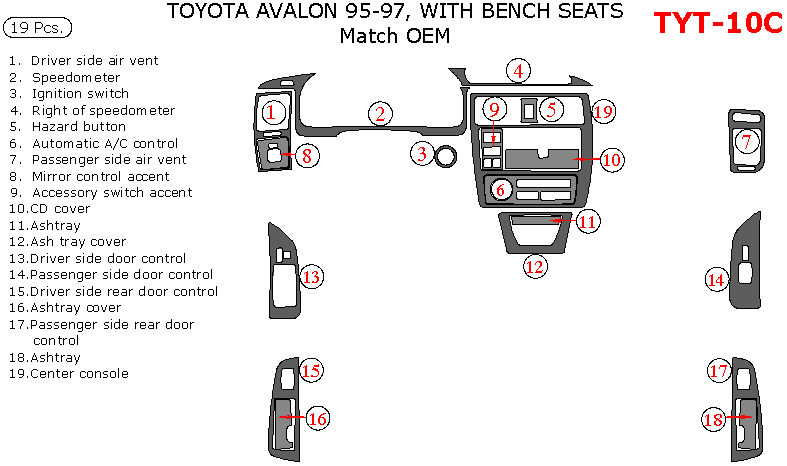 19 Pcs.

TOYOTA AVALON 95-97, WITH BENCH SEATS
Match OEM

TYT-10C

1. Driver side air vent
2. Speedometer
3. Ignition switch
4. Right of speedometer
5. Hazard button
6. Automatic A/C control
7. Passenger side air vent
8. Mirror control accent
9. Accessory switch accent
10.CD cover
11.Ashtray
12.Ash tray cover
13.Driver side door control
14.Passenger side door control
15.Driver side rear door control
16.Ashtray cover
17.Passenger side rear door control
18.Ashtray
19.Center console

4
1
2
9
5
19
7
8
3
10
6
11
12
13
14
15
17
16
18