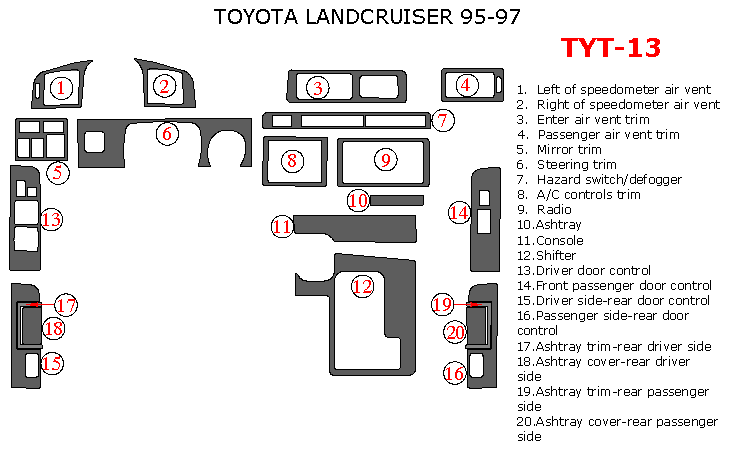 TOYOTA LANDCRUISER 95-97

TYT-13

1 2 3 4 5 6 7 8 9 10 11 12 13 14 15 16 17 18 19 20

1. Left of speedometer air vent
2. Right of speedometer air vent
3. Enter air vent trim
4. Passenger air vent trim
5. Mirror trim
6. Steering trim
7. Hazard switch/defogger
8. A/C controls trim
9. Radio
10.Ashtray
11.Console
12.Shifter
13.Driver door control
14.Front passenger door control
15.Driver side-rear door control
16.Passenger side-rear door control
17.Ashtray trim-rear driver side
18.Ashtray cover-rear driver side
19.Ashtray trim-rear passenger side
20.Ashtray cover-rear passenger side