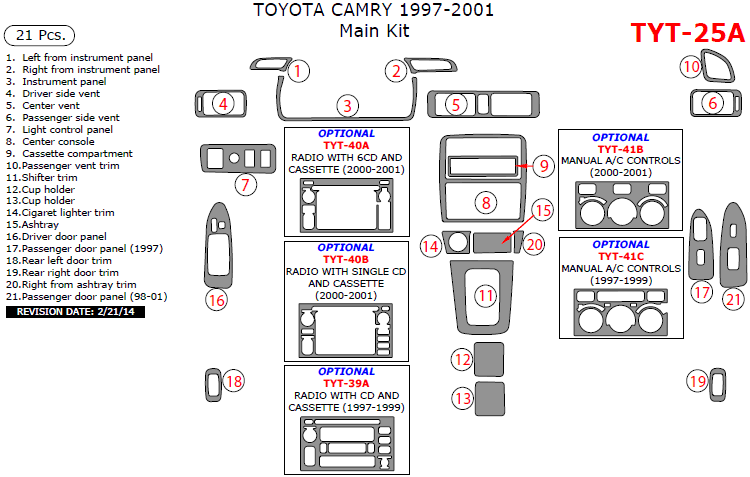 TOYOTA CAMRY 1997-2001
Main Kit

TYT-25A

21 Pcs.

1. Left from instrument panel
2. Right from instrument panel
3. Instrument panel
4. Driver side vent
5. Center vent
6. Passenger side vent
7. Light control panel
8. Center console
9. Cassette compartment
10.Passenger vent trim
11.Shifter trim
12.Cup holder
13.Cup holder
14.Cigaret lighter trim
15.Ashtray
16.Driver door panel
17.Passenger door panel (1997)
18.Rear left door trim
19.Rear right door trim
20.Right from ashtray trim
21.Passenger door panel (98-01)

REVISION DATE: 2/21/14

1 2 3 4 5 6 7 8 9 10 11 12 13 14 15 16 17 18 19 20 21

OPTIONAL
TYT-40A
RADIO WITH 6CD AND CASSETTE (2000-2001)

OPTIONAL
TYT-40B
RADIO WITH SINGLE CD AND CASSETTE (2000-2001)

OPTIONAL
TYT-39A
RADIO WITH CD AND CASSETTE (1997-1999)

OPTIONAL
TYT-41B
MANUAL A/C CONTROLS (2000-2001)

OPTIONAL
TYT-41C
MANUAL A/C CONTROLS (1997-1999)