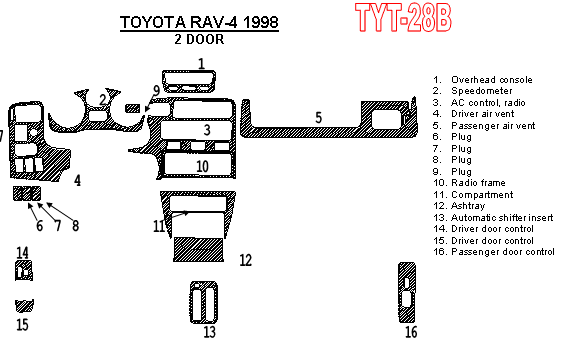 TOYOTA RAV-4 1998
2 DOOR

TYT-28B

1
2
9
7
3
5
10
4
6 7 8
11
12
14
15
13
16

1. Overhead console
2. Speedometer
3. AC control, radio
4. Driver air vent
5. Passenger air vent
6. Plug
7. Plug
8. Plug
9. Plug
10. Radio frame
11. Compartment
12. Ashtray
13. Automatic shifter insert
14. Driver door control
15. Driver door control
16. Passenger door control