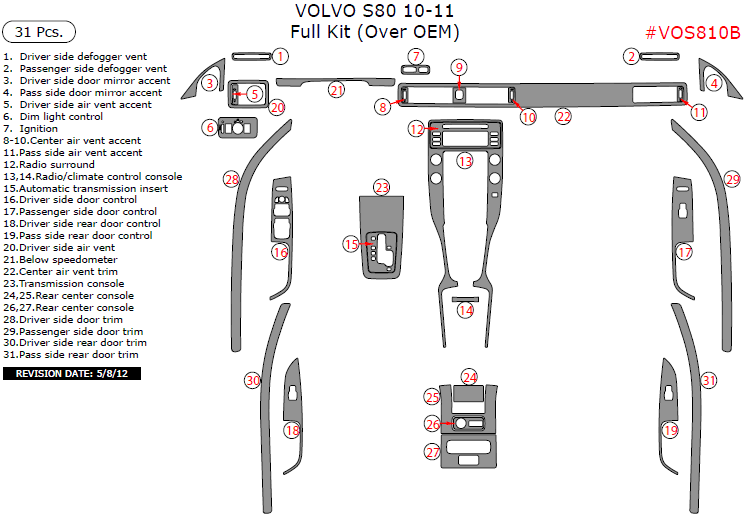 VOLVO S80 10-11
Full Kit (Over OEM)

31 Pcs.

#VOS810B

1. Driver side defogger vent
2. Passenger side defogger vent
3. Driver side door mirror accent
4. Pass side door mirror accent
5. Driver side air vent accent
6. Dim light control
7. Ignition
8-10.Center air vent accent
11.Pass side air vent accent
12.Radio surround
13,14.Radio/climate control console
15.Automatic transmission insert
16.Driver side door control
17.Passenger side door control
18.Driver side rear door control
19.Pass side rear door control
20.Driver side air vent
21.Below speedometer
22.Center air vent trim
23.Transmission console
24,25.Rear center console
26,27.Rear center console
28.Driver side door trim
29.Passenger side door trim
30.Driver side rear door trim
31.Pass side rear door trim

REVISION DATE: 5/8/12

1 2 3 4 5 6 7 8 9 10 11 12 13 14 15 16 17 18 19 20 21 22 23 24 25 26 27 28 29 30 31