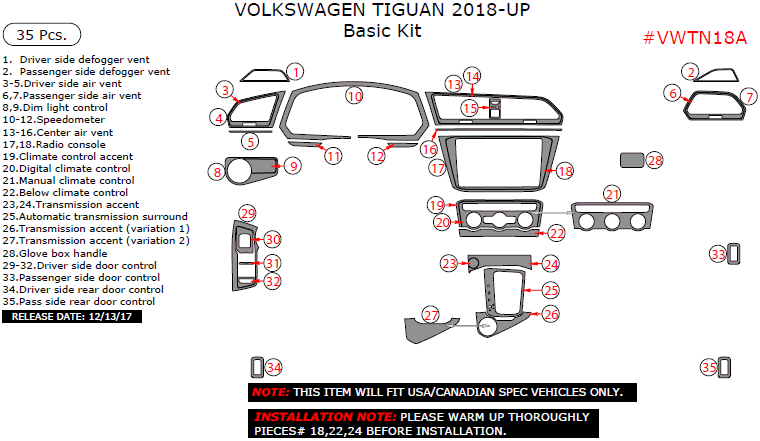 VOLKSWAGEN TIGUAN 2018-UP
Basic Kit

35 Pcs.

#VWTN18A

1. Driver side defogger vent
2. Passenger side defogger vent
3-5.Driver side air vent
6,7.Passenger side air vent
8,9.Dim light control
10-12.Speedometer
13-16.Center air vent
17,18.Radio console
19.Climate control accent
20.Digital climate control
21.Manual climate control
22.Below climate control
23,24.Transmission accent
25.Automatic transmission surround
26.Transmission accent (variation 1)
27.Transmission accent (variation 2)
28.Glove box handle
29-32.Driver side door control
33.Passenger side door control
34.Driver side rear door control
35.Pass side rear door control

RELEASE DATE: 12/13/17

1 2 3 4 5 6 7 8 9 10 11 12 13 14 15 16 17 18 19 20 21 22 23 24 25 26 27 28 29 30 31 32 33 34 35

NOTE: THIS ITEM WILL FIT USA/CANADIAN SPEC VEHICLES ONLY.

INSTALLATION NOTE: PLEASE WARM UP THOROUGHLY PIECES# 18,22,24 BEFORE INSTALLATION.