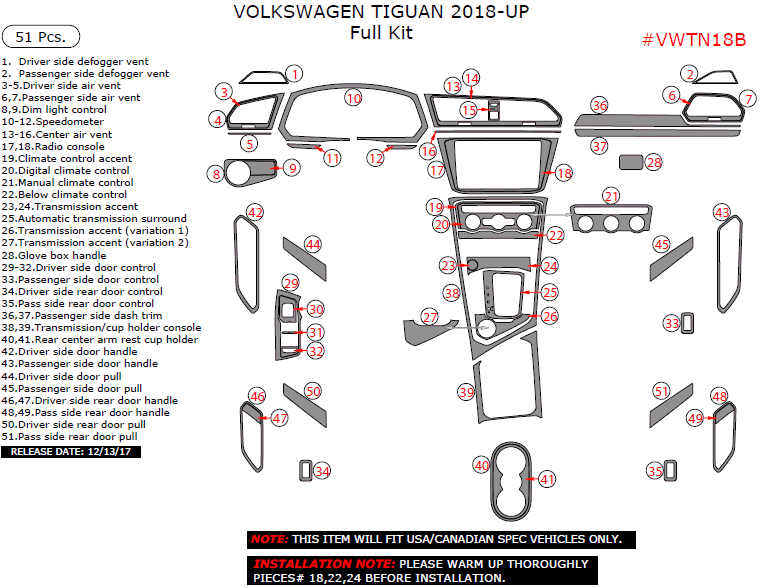 VOLKSWAGEN TIGUAN 2018-UP
Full Kit

51 Pcs.

#VWTN18B

1. Driver side defogger vent
2. Passenger side defogger vent
3-5.Driver side air vent
6,7.Passenger side air vent
8,9.Dim light control
10-12.Speedometer
13-16.Center air vent
17,18.Radio console
19.Climate control accent
20.Digital climate control
21.Manual climate control
22.Below climate control
23,24.Transmission accent
25.Automatic transmission surround
26.Transmission accent (variation 1)
27.Transmission accent (variation 2)
28.Glove box handle
29-32.Driver side door control
33.Passenger side door control
34.Driver side rear door control
35.Pass side rear door control
36,37.Passenger side dash trim
38,39.Transmission/cup holder console
40,41.Rear center arm rest cup holder
42.Driver side door handle
43.Passenger side door handle
44.Driver side door pull
45.Passenger side door pull
46,47.Driver side rear door handle
48,49.Pass side rear door handle
50.Driver side rear door pull
51.Pass side rear door pull
RELEASE DATE: 12/13/17

1 2 3 4 5 6 7 8 9 10 11 12 13 14 15 16 17 18 19 20 21 22 23 24 25 26 27 28 29 30 31 32 33 34 35 36 37 38 39 40 41 42 43 44 45 46 47 48 49 50 51

NOTE: THIS ITEM WILL FIT USA/CANADIAN SPEC VEHICLES ONLY.

INSTALLATION NOTE: PLEASE WARM UP THOROUGHLY PIECES# 18,22,24 BEFORE INSTALLATION.