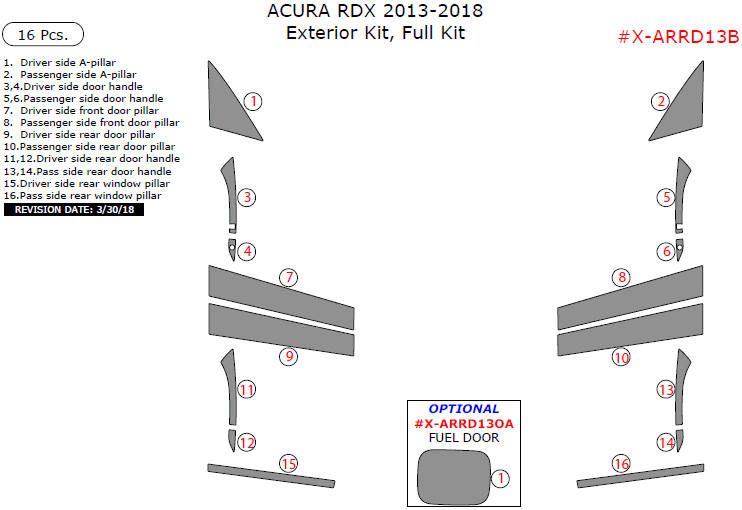 ACURA RDX 2013-2018
Exterior Kit, Full Kit

16 Pcs.

#X-ARRD13B

1. Driver side A-pillar
2. Passenger side A-pillar
3,4.Driver side door handle
5,6.Passenger side door handle
7. Driver side front door pillar
8. Passenger side front door pillar
9. Driver side rear door pillar
10.Passenger side rear door pillar
11,12.Driver side rear door handle
13,14.Pass side rear door handle
15.Driver side rear window pillar
16.Pass side rear window pillar

REVISION DATE: 3/30/18

1
2
3
5
4
6
7
8
9
10
11
13
12
14
15
16

OPTIONAL
#X-ARRD13OA
FUEL DOOR
1