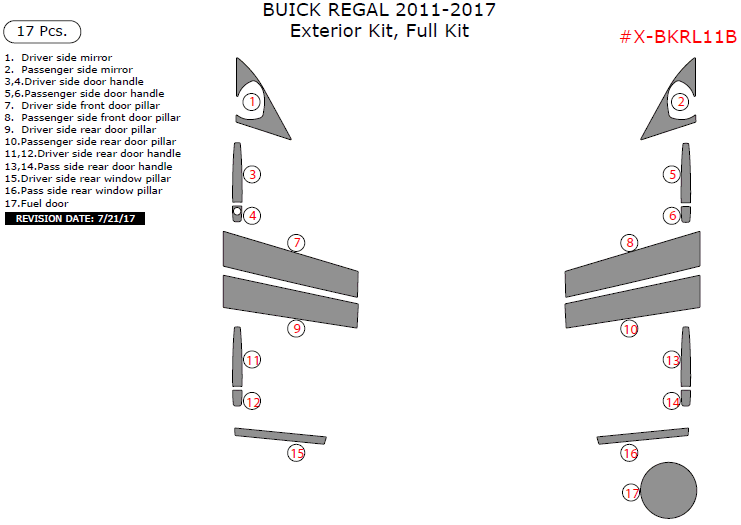 BUICK REGAL 2011-2017
Exterior Kit, Full Kit

17 Pcs.

#X-BKRL11B

1. Driver side mirror
2. Passenger side mirror
3,4.Driver side door handle
5,6.Passenger side door handle
7. Driver side front door pillar
8. Passenger side front door pillar
9. Driver side rear door pillar
10.Passenger side rear door pillar
11,12.Driver side rear door handle
13,14.Pass side rear door handle
15.Driver side rear window pillar
16.Pass side rear window pillar
17.Fuel door

REVISION DATE: 7/21/17

1
2
3
5
4
6
7
8
9
10
11
13
12
14
15
16
17