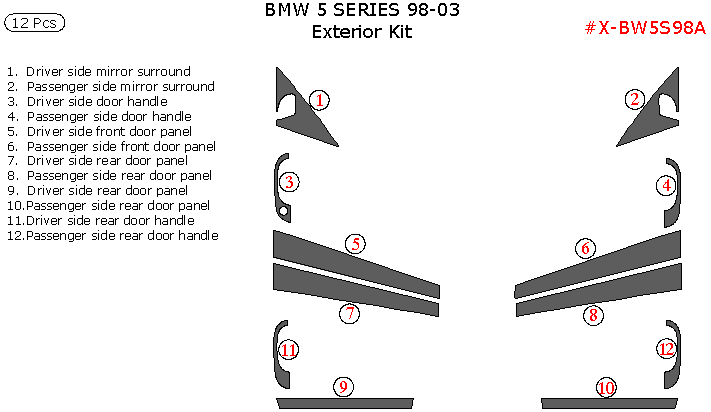 12 Pcs

BMW 5 SERIES 98-03
Exterior Kit

#X-BW5S98A

1. Driver side mirror surround
2. Passenger side mirror surround
3. Driver side door handle
4. Passenger side door handle
5. Driver side front door panel
6. Passenger side front door panel
7. Driver side rear door panel
8. Passenger side rear door panel
9. Driver side rear door panel
10.Passenger side rear door panel
11.Driver side rear door handle
12.Passenger side rear door handle

1
2
3
4
5
6
7
8
11
12
9
10