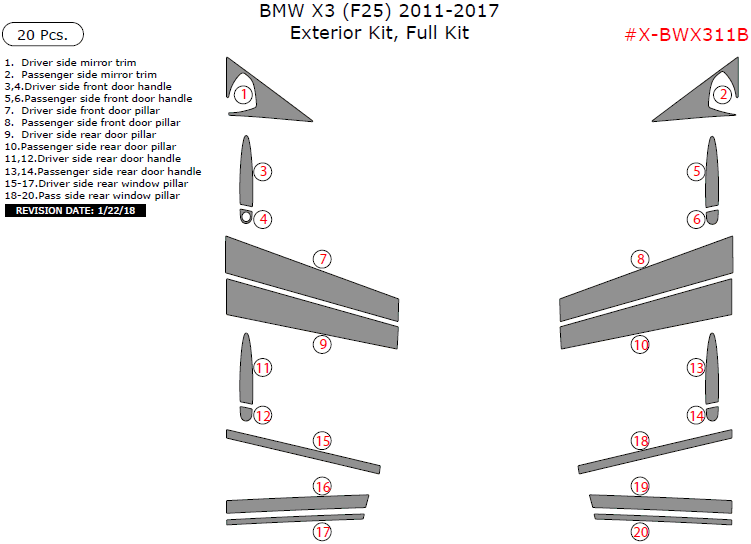 BMW X3 (F25) 2011-2017
Exterior Kit, Full Kit

20 Pcs.

#X-BWX311B

1. Driver side mirror trim
2. Passenger side mirror trim
3,4.Driver side front door handle
5,6.Passenger side front door handle
7. Driver side front door pillar
8. Passenger side front door pillar
9. Driver side rear door pillar
10.Passenger side rear door pillar
11,12.Driver side rear door handle
13,14.Passenger side rear door handle
15-17.Driver side rear window pillar
18-20.Pass side rear window pillar

REVISION DATE: 1/22/18

1
2
3
5
4
6
7
8
9
10
11
13
12
14
15
18
16
19
17
20