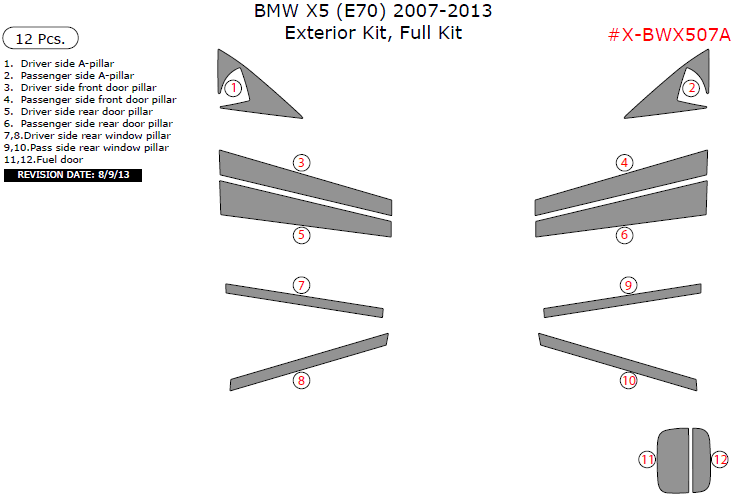 BMW X5 (E70) 2007-2013
Exterior Kit, Full Kit

#X-BWX507A

12 Pcs.

1. Driver side A-pillar
2. Passenger side A-pillar
3. Driver side front door pillar
4. Passenger side front door pillar
5. Driver side rear door pillar
6. Passenger side rear door pillar
7,8.Driver side rear window pillar
9,10.Pass side rear window pillar
11,12.Fuel door

REVISION DATE: 8/9/13

1
2
3
4
5
6
7
9
8
10
11
12