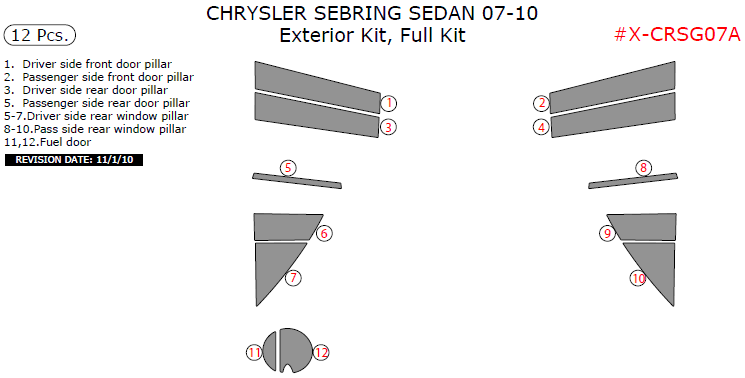 CHRYSLER SEBRING SEDAN 07-10
Exterior Kit, Full Kit

12 Pcs.

#X-CRSG07A

1. Driver side front door pillar
2. Passenger side front door pillar
3. Driver side rear door pillar
5. Passenger side rear door pillar
5-7.Driver side rear window pillar
8-10.Pass side rear window pillar
11,12.Fuel door

REVISION DATE: 11/1/10

1
3
2
4
5
8
6
7
9
10
11
12