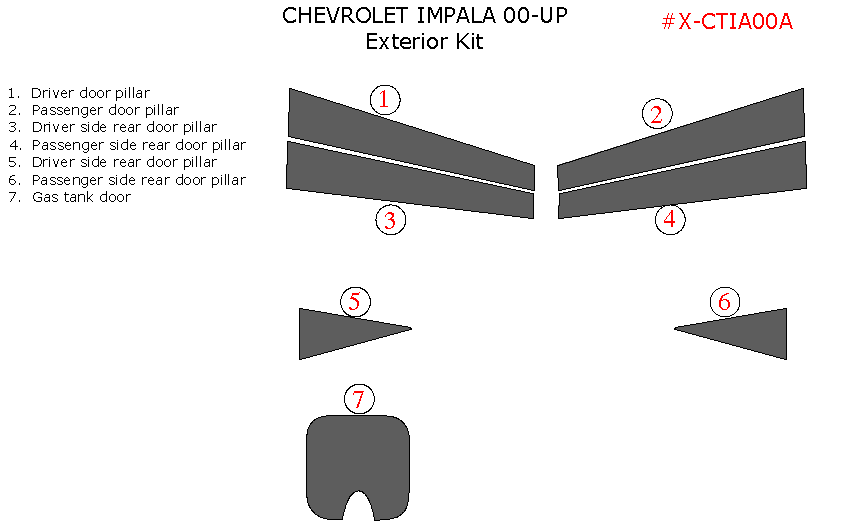 CHEVROLET IMPALA 00-UP
Exterior Kit

#X-CTIA00A

1. Driver door pillar
2. Passenger door pillar
3. Driver side rear door pillar
4. Passenger side rear door pillar
5. Driver side rear door pillar
6. Passenger side rear door pillar
7. Gas tank door

1
2
3
4
5
6
7