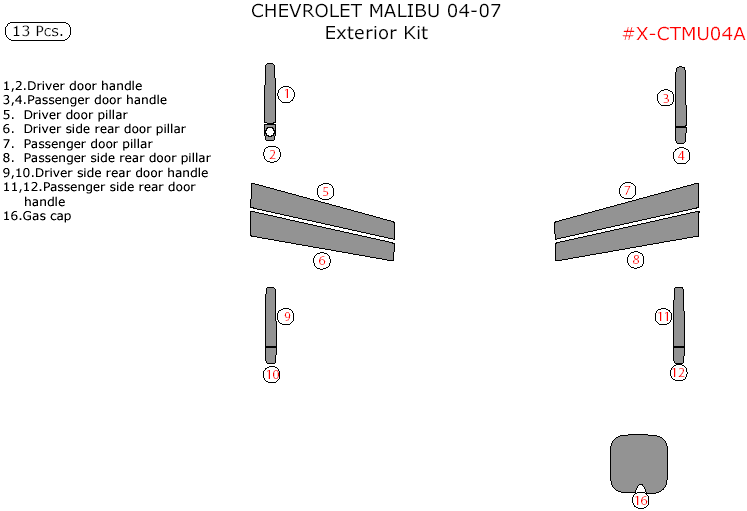 CHEVROLET MALIBU 04-07
Exterior Kit

13 Pcs.

#X-CTMU04A

1,2.Driver door handle
3,4.Passenger door handle
5. Driver door pillar
6. Driver side rear door pillar
7. Passenger door pillar
8. Passenger side rear door pillar
9,10.Driver side rear door handle
11,12.Passenger side rear door handle
16.Gas cap

1
2
3
4
5
6
7
8
9
10
11
12
16