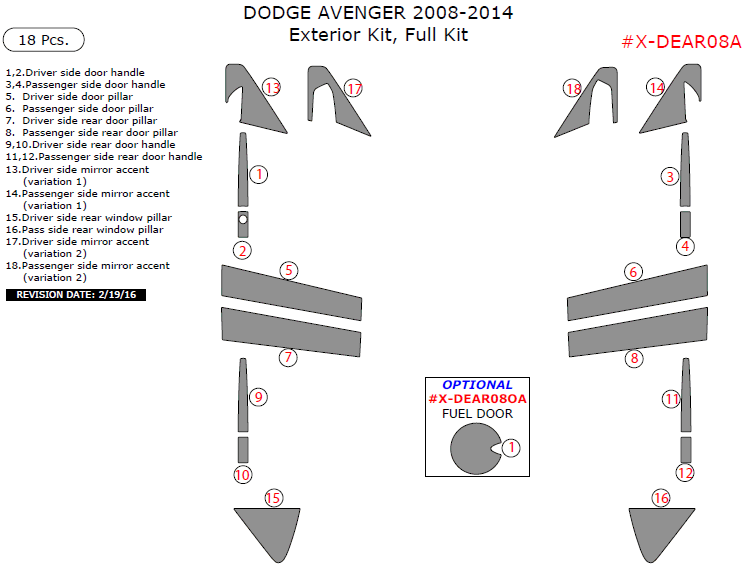 DODGE AVENGER 2008-2014
Exterior Kit, Full Kit

18 Pcs.

#X-DEAR08A

1,2.Driver side door handle
3,4.Passenger side door handle
5. Driver side door pillar
6. Passenger side door pillar
7. Driver side rear door pillar
8. Passenger side rear door pillar
9,10.Driver side rear door handle
11,12.Passenger side rear door handle
13.Driver side mirror accent (variation 1)
14.Passenger side mirror accent (variation 1)
15.Driver side rear window pillar
16.Pass side rear window pillar
17.Driver side mirror accent (variation 2)
18.Passenger side mirror accent (variation 2)

REVISION DATE: 2/19/16

13 17 18 14
1 3
2 4
5 6
7 8
9 11
10 12
15 16

OPTIONAL
#X-DEAR08OA
FUEL DOOR
1