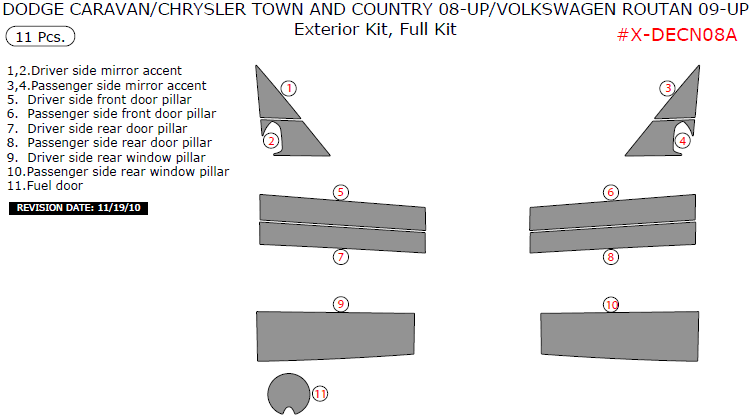 DODGE CARAVAN/CHRYSLER TOWN AND COUNTRY 08-UP/VOLKSWAGEN ROUTAN 09-UP
Exterior Kit, Full Kit

11 Pcs.

#X-DECN08A

1,2.Driver side mirror accent
3,4.Passenger side mirror accent
5. Driver side front door pillar
6. Passenger side front door pillar
7. Driver side rear door pillar
8. Passenger side rear door pillar
9. Driver side rear window pillar
10.Passenger side rear window pillar
11.Fuel door

REVISION DATE: 11/19/10

1
2
3
4
5
6
7
8
9
10
11