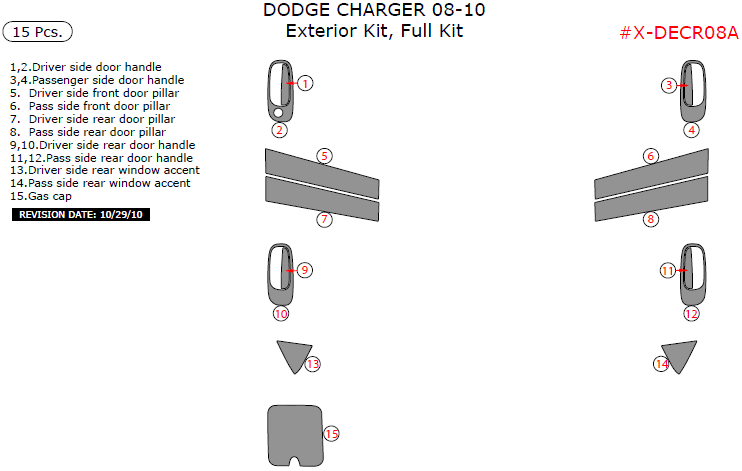 DODGE CHARGER 08-10
Exterior Kit, Full Kit

15 Pcs.

#X-DECR08A

1,2.Driver side door handle
3,4.Passenger side door handle
5. Driver side front door pillar
6. Pass side front door pillar
7. Driver side rear door pillar
8. Pass side rear door pillar
9,10.Driver side rear door handle
11,12.Pass side rear door handle
13.Driver side rear window accent
14.Pass side rear window accent
15.Gas cap

REVISION DATE: 10/29/10

1
2
3
4
5
6
7
8
9
10
11
12
13
14
15