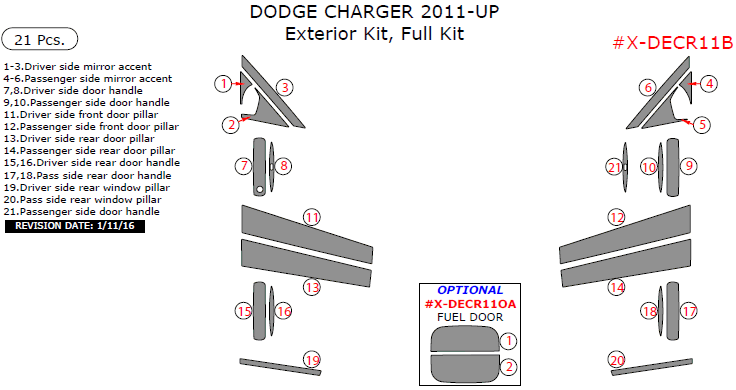 DODGE CHARGER 2011-UP
Exterior Kit, Full Kit

21 Pcs.

#X-DECR11B

1-3.Driver side mirror accent
4-6.Passenger side mirror accent
7,8.Driver side door handle
9,10.Passenger side door handle
11.Driver side front door pillar
12.Passenger side front door pillar
13.Driver side rear door pillar
14.Passenger side rear door pillar
15,16.Driver side rear door handle
17,18.Pass side rear door handle
19.Driver side rear window pillar
20.Pass side rear window pillar
21.Passenger side door handle
REVISION DATE: 1/11/16

1 3 2 7 8 11 13 15 16 19

6 4 5 21 10 9 12 14 18 17 20

OPTIONAL
#X-DECR11OA
FUEL DOOR
1
2