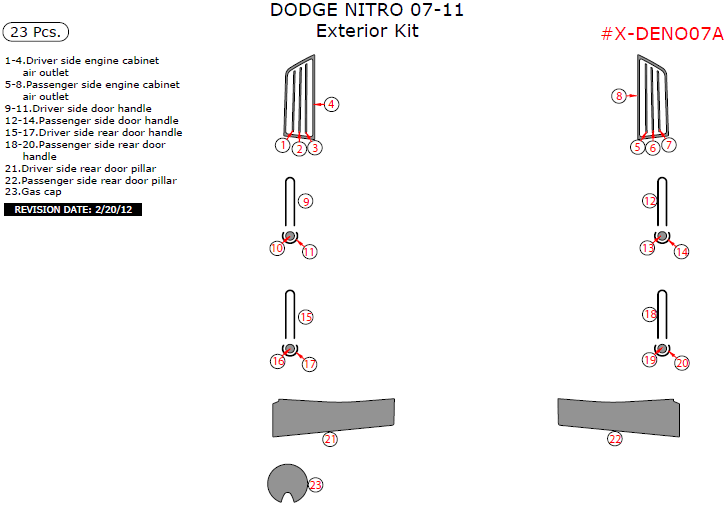 DODGE NITRO 07-11
Exterior Kit

23 Pcs.

#X-DENO07A

1-4.Driver side engine cabinet air outlet
5-8.Passenger side engine cabinet air outlet
9-11.Driver side door handle
12-14.Passenger side door handle
15-17.Driver side rear door handle
18-20.Passenger side rear door handle
21.Driver side rear door pillar
22.Passenger side rear door pillar
23.Gas cap

REVISION DATE: 2/20/12

4
1 2 3
8
5 6 7
9
10 11
12
13 14
15
16 17
18
19 20
21
22
23