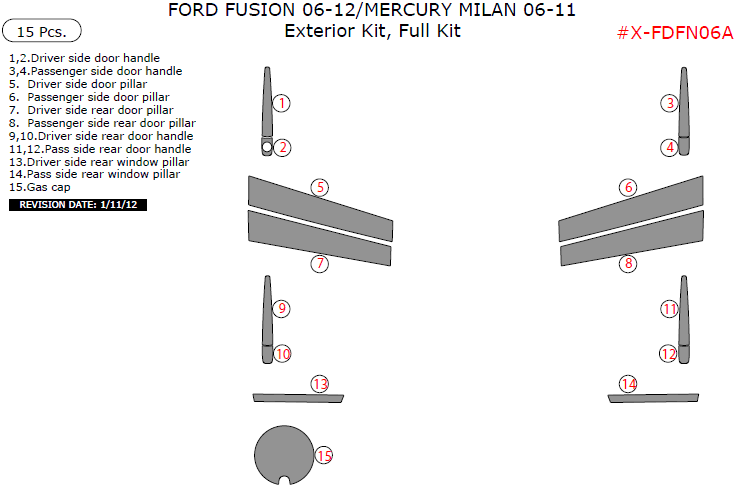 FORD FUSION 06-12/MERCURY MILAN 06-11
Exterior Kit, Full Kit

15 Pcs.

#X-FDFN06A

1,2.Driver side door handle
3,4.Passenger side door handle
5. Driver side door pillar
6. Passenger side door pillar
7. Driver side rear door pillar
8. Passenger side rear door pillar
9,10.Driver side rear door handle
11,12.Pass side rear door handle
13.Driver side rear window pillar
14.Pass side rear window pillar
15.Gas cap

REVISION DATE: 1/11/12

1
2
3
4
5
6
7
8
9
10
11
12
13
14
15