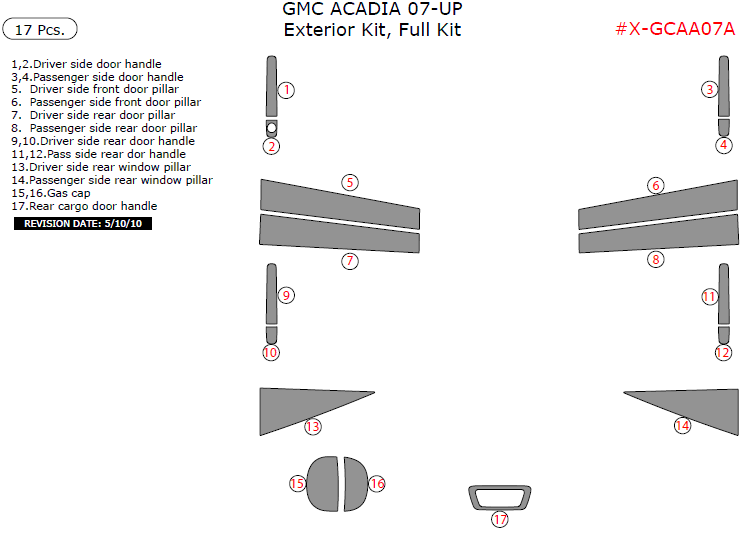 17 Pcs.

GMC ACADIA 07-UP
Exterior Kit, Full Kit

#X-GCAA07A

1,2.Driver side door handle
3,4.Passenger side door handle
5. Driver side front door pillar
6. Passenger side front door pillar
7. Driver side rear door pillar
8. Passenger side rear door pillar
9,10.Driver side rear door handle
11,12.Pass side rear dor handle
13.Driver side rear window pillar
14.Passenger side rear window pillar
15,16.Gas cap
17.Rear cargo door handle

REVISION DATE: 5/10/10

1
2
3
4
5
6
7
8
9
10
11
12
13
14
15
16
17