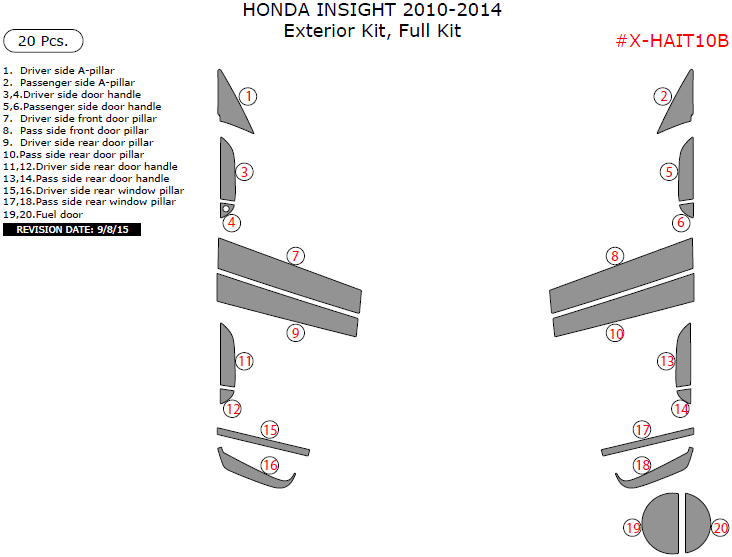 HONDA INSIGHT 2010-2014
Exterior Kit, Full Kit

20 Pcs.

#X-HAIT10B

1. Driver side A-pillar
2. Passenger side A-pillar
3,4.Driver side door handle
5,6.Passenger side door handle
7. Driver side front door pillar
8. Pass side front door pillar
9. Driver side rear door pillar
10.Pass side rear door pillar
11,12.Driver side rear door handle
13,14.Pass side rear door handle
15,16.Driver side rear window pillar
17,18.Pass side rear window pillar
19,20.Fuel door

REVISION DATE: 9/8/15

1
2
3
5
4
6
7
8
9
10
11
13
12
14
15
17
16
18
19
20