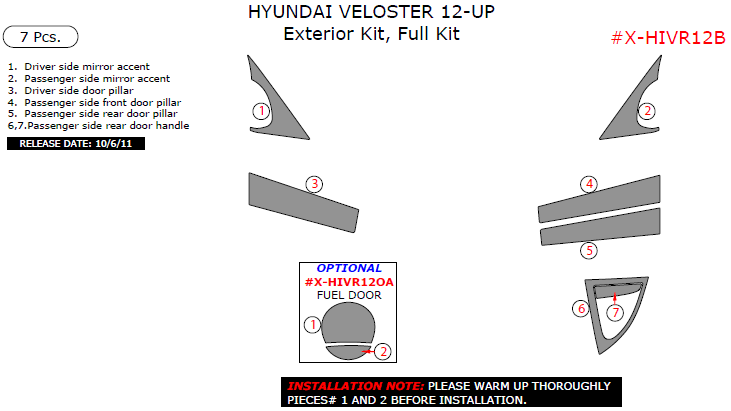 HYUNDAI VELOSTER 12-UP
Exterior Kit, Full Kit

7 Pcs.

#X-HIVR12B

1. Driver side mirror accent
2. Passenger side mirror accent
3. Driver side door pillar
4. Passenger side front door pillar
5. Passenger side rear door pillar
6,7.Passenger side rear door handle

RELEASE DATE: 10/6/11

1

2

3

4

5

OPTIONAL
#X-HIVR12OA
FUEL DOOR

1

2

6

7

INSTALLATION NOTE: PLEASE WARM UP THOROUGHLY PIECES# 1 AND 2 BEFORE INSTALLATION.