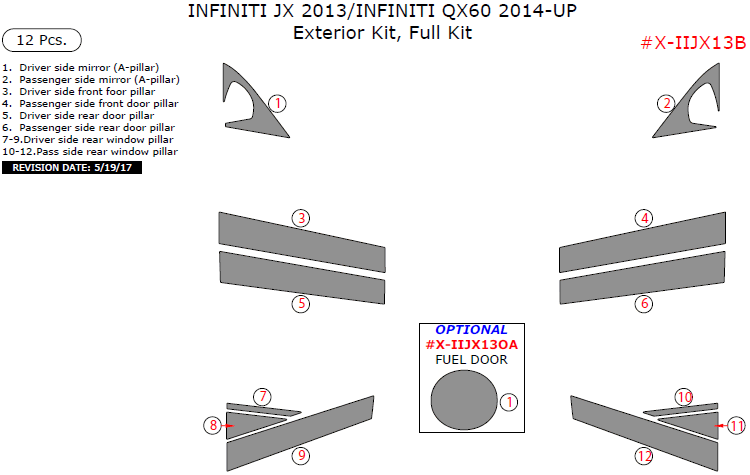 INFINITI JX 2013/INFINITI QX60 2014-UP
Exterior Kit, Full Kit

12 Pcs.

#X-IIJX13B

1. Driver side mirror (A-pillar)
2. Passenger side mirror (A-pillar)
3. Driver side front foor pillar
4. Passenger side front door pillar
5. Driver side rear door pillar
6. Passenger side rear door pillar
7-9.Driver side rear window pillar
10-12.Pass side rear window pillar

REVISION DATE: 5/19/17

1

2

3

4

5

6

OPTIONAL
#X-IIJX13OA
FUEL DOOR

1

7

8

9

10

11

12