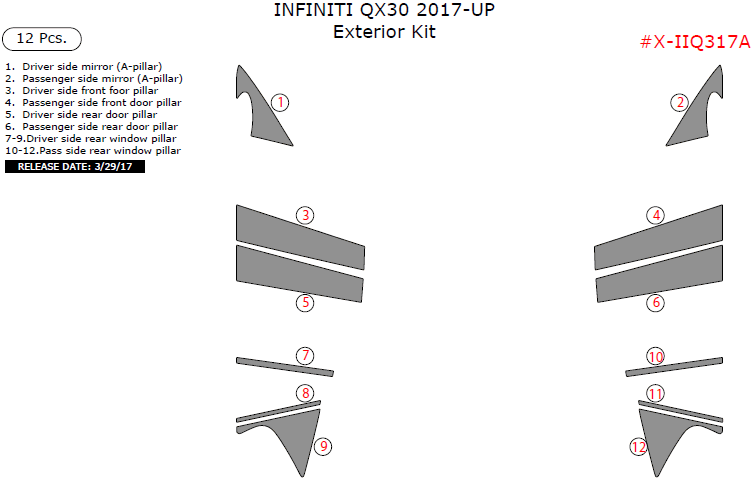 INFINITI QX30 2017-UP
Exterior Kit

12 Pcs.

#X-IIQ317A

1. Driver side mirror (A-pillar)
2. Passenger side mirror (A-pillar)
3. Driver side front foor pillar
4. Passenger side front door pillar
5. Driver side rear door pillar
6. Passenger side rear door pillar
7-9.Driver side rear window pillar
10-12.Pass side rear window pillar

RELEASE DATE: 3/29/17

1
2
3
4
5
6
7
10
8
11
9
12