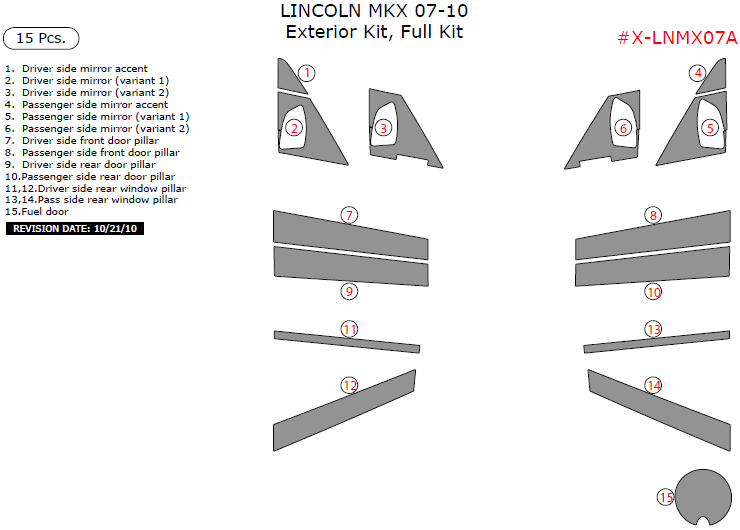 LINCOLN MKX 07-10
Exterior Kit, Full Kit

15 Pcs.

#X-LNMX07A

1. Driver side mirror accent
2. Driver side mirror (variant 1)
3. Driver side mirror (variant 2)
4. Passenger side mirror accent
5. Passenger side mirror (variant 1)
6. Passenger side mirror (variant 2)
7. Driver side front door pillar
8. Passenger side front door pillar
9. Driver side rear door pillar
10.Passenger side rear door pillar
11,12.Driver side rear window pillar
13,14.Pass side rear window pillar
15.Fuel door

REVISION DATE: 10/21/10

1
4
2
3
6
5
7
8
9
10
11
13
12
14
15