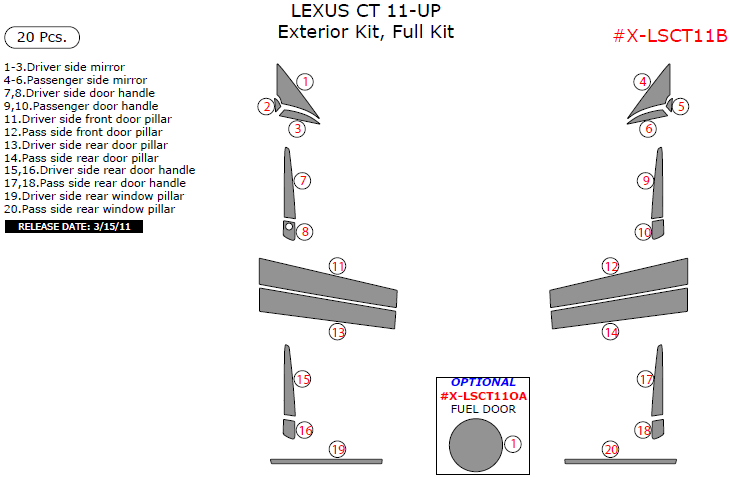 LEXUS CT 11-UP
Exterior Kit, Full Kit

20 Pcs.

#X-LSCT11B

1-3.Driver side mirror
4-6.Passenger side mirror
7,8.Driver side door handle
9,10.Passenger door handle
11.Driver side front door pillar
12.Pass side front door pillar
13.Driver side rear door pillar
14.Pass side rear door pillar
15,16.Driver side rear door handle
17,18.Pass side rear door handle
19.Driver side rear window pillar
20.Pass side rear window pillar

RELEASE DATE: 3/15/11

1 2 3 4 5 6 7 8 9 10 11 12 13 14 15 16 17 18 19 20

OPTIONAL
#X-LSCT11OA
FUEL DOOR
1