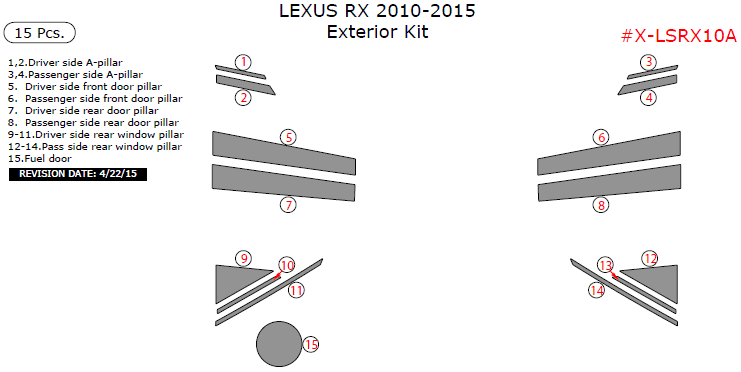 LEXUS RX 2010-2015
Exterior Kit

15 Pcs.

#X-LSRX10A

1,2.Driver side A-pillar
3,4.Passenger side A-pillar
5. Driver side front door pillar
6. Passenger side front door pillar
7. Driver side rear door pillar
8. Passenger side rear door pillar
9-11.Driver side rear window pillar
12-14.Pass side rear window pillar
15.Fuel door

REVISION DATE: 4/22/15

1
2
3
4
5
6
7
8
9
10
11
12
13
14
15