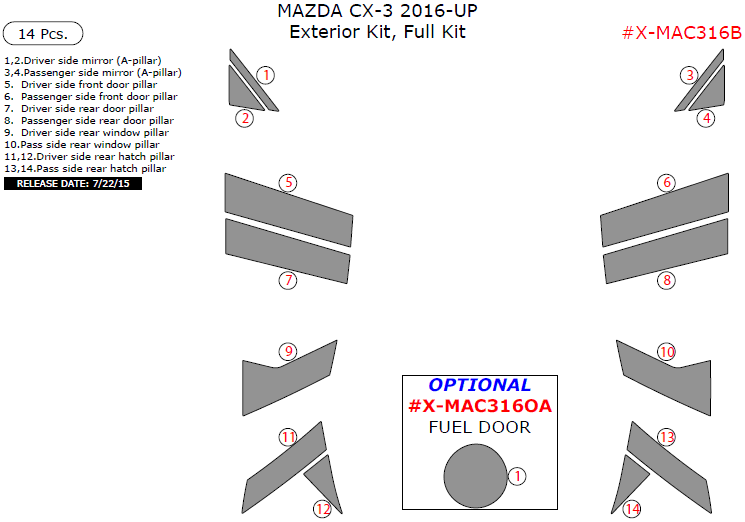 MAZDA CX-3 2016-UP
Exterior Kit, Full Kit

14 Pcs.

#X-MAC316B

1,2.Driver side mirror (A-pillar)
3,4.Passenger side mirror (A-pillar)
5. Driver side front door pillar
6. Passenger side front door pillar
7. Driver side rear door pillar
8. Passenger side rear door pillar
9. Driver side rear window pillar
10.Pass side rear window pillar
11,12.Driver side rear hatch pillar
13,14.Pass side rear hatch pillar
RELEASE DATE: 7/22/15

1
2
3
4
5
6
7
8
9
10
11
12
13
14

OPTIONAL
#X-MAC316OA
FUEL DOOR
1