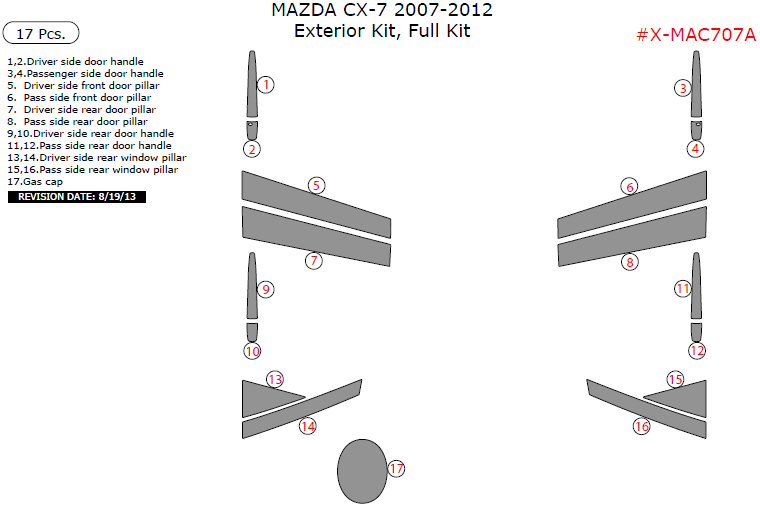 MAZDA CX-7 2007-2012
Exterior Kit, Full Kit

17 Pcs.

#X-MAC707A

1,2.Driver side door handle
3,4.Passenger side door handle
5. Driver side front door pillar
6. Pass side front door pillar
7. Driver side rear door pillar
8. Pass side rear door pillar
9,10.Driver side rear door handle
11,12.Pass side rear door handle
13,14.Driver side rear window pillar
15,16.Pass side rear window pillar
17.Gas cap

REVISION DATE: 8/19/13

1
2
3
4
5
6
7
8
9
10
11
12
13
14
15
16
17