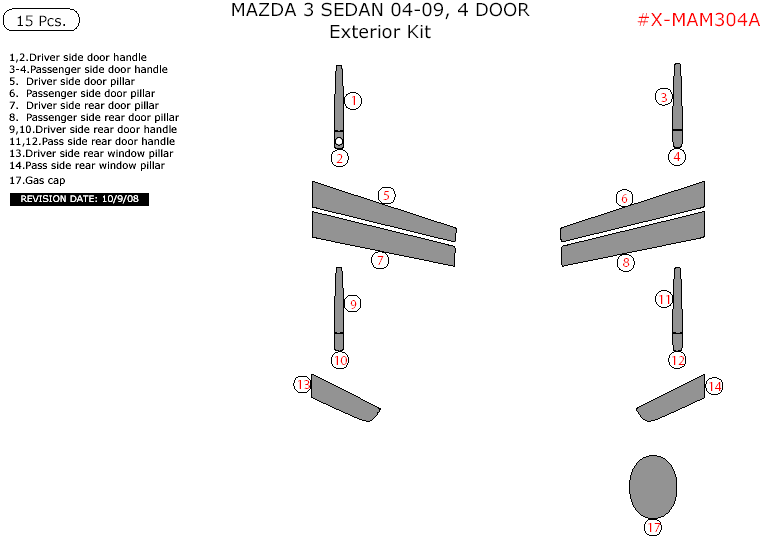 15 Pcs.

MAZDA 3 SEDAN 04-09, 4 DOOR
Exterior Kit

#X-MAM304A

1,2.Driver side door handle
3-4.Passenger side door handle
5. Driver side door pillar
6. Passenger side door pillar
7. Driver side rear door pillar
8. Passenger side rear door pillar
9,10.Driver side rear door handle
11,12.Pass side rear door handle
13.Driver side rear window pillar
14.Pass side rear window pillar
17.Gas cap

REVISION DATE: 10/9/08

1
2
3
4
5
6
7
8
9
10
11
12
13
14
17