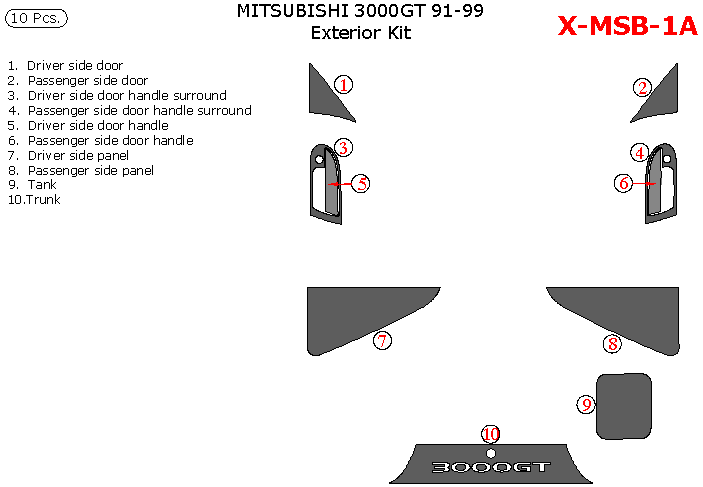 10 Pcs.

MITSUBISHI 3000GT 91-99
Exterior Kit

X-MSB-1A

1. Driver side door
2. Passenger side door
3. Driver side door handle surround
4. Passenger side door handle surround
5. Driver side door handle
6. Passenger side door handle
7. Driver side panel
8. Passenger side panel
9. Tank
10.Trunk

1
2
3
4
5
6
7
8
9
10

3000GT