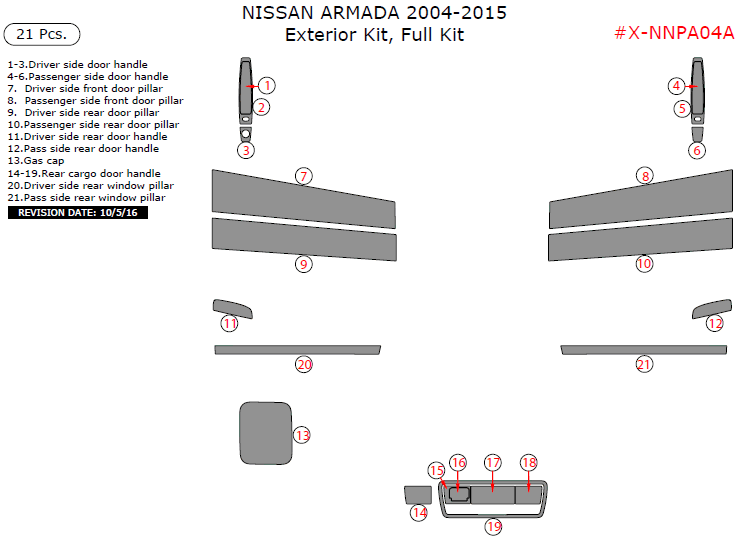 NISSAN ARMADA 2004-2015
Exterior Kit, Full Kit

21 Pcs.

#X-NNPA04A

1-3.Driver side door handle
4-6.Passenger side door handle
7. Driver side front door pillar
8. Passenger side front door pillar
9. Driver side rear door pillar
10.Passenger side rear door pillar
11.Driver side rear door handle
12.Pass side rear door handle
13.Gas cap
14-19.Rear cargo door handle
20.Driver side rear window pillar
21.Pass side rear window pillar

REVISION DATE: 10/5/16

1
2
3
4
5
6
7
8
9
10
11
12
20
21
13
15
16
17
18
14
19