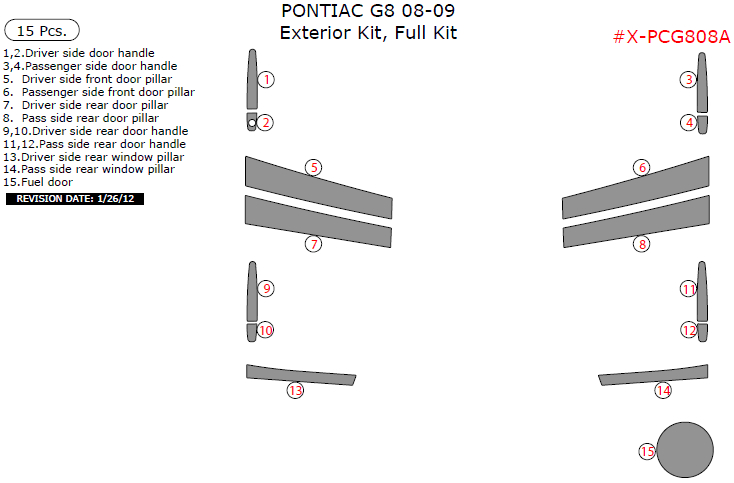 PONTIAC G8 08-09
Exterior Kit, Full Kit

#X-PCG808A

15 Pcs.

1,2.Driver side door handle
3,4.Passenger side door handle
5. Driver side front door pillar
6. Passenger side front door pillar
7. Driver side rear door pillar
8. Pass side rear door pillar
9,10.Driver side rear door handle
11,12.Pass side rear door handle
13.Driver side rear window pillar
14.Pass side rear window pillar
15.Fuel door

REVISION DATE: 1/26/12

1
2
3
4
5
6
7
8
9
10
11
12
13
14
15