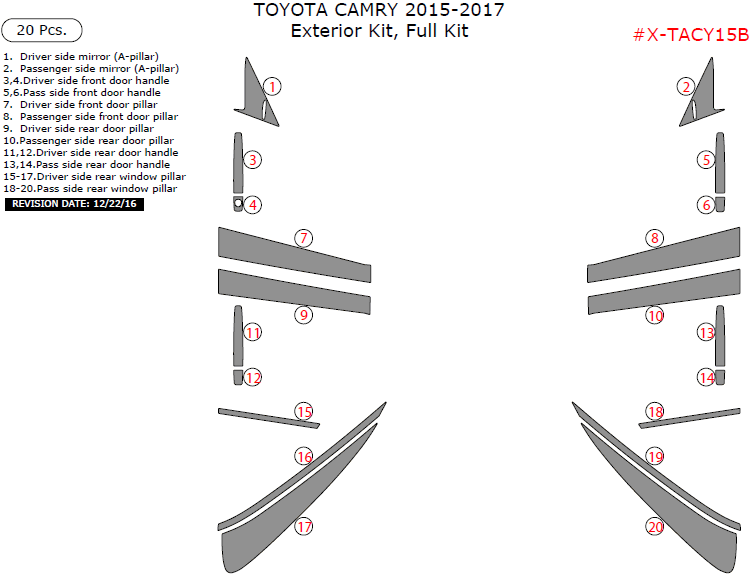 TOYOTA CAMRY 2015-2017
Exterior Kit, Full Kit

20 Pcs.

#X-TACY15B

1. Driver side mirror (A-pillar)
2. Passenger side mirror (A-pillar)
3,4.Driver side front door handle
5,6.Pass side front door handle
7. Driver side front door pillar
8. Passenger side front door pillar
9. Driver side rear door pillar
10.Passenger side rear door pillar
11,12.Driver side rear door handle
13,14.Pass side rear door handle
15-17.Driver side rear window pillar
18-20.Pass side rear window pillar
REVISION DATE: 12/22/16

1
2
3
5
4
6
7
8
9
10
11
13
12
14
15
18
16
19
17
20