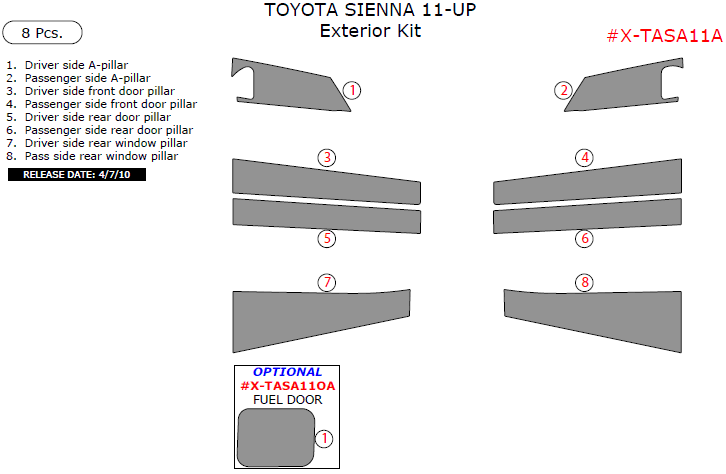 TOYOTA SIENNA 11-UP
Exterior Kit

8 Pcs.

#X-TASA11A

1. Driver side A-pillar
2. Passenger side A-pillar
3. Driver side front door pillar
4. Passenger side front door pillar
5. Driver side rear door pillar
6. Passenger side rear door pillar
7. Driver side rear window pillar
8. Pass side rear window pillar

RELEASE DATE: 4/7/10

1
2
3
4
5
6
7
8

OPTIONAL
#X-TASA11OA
FUEL DOOR

1