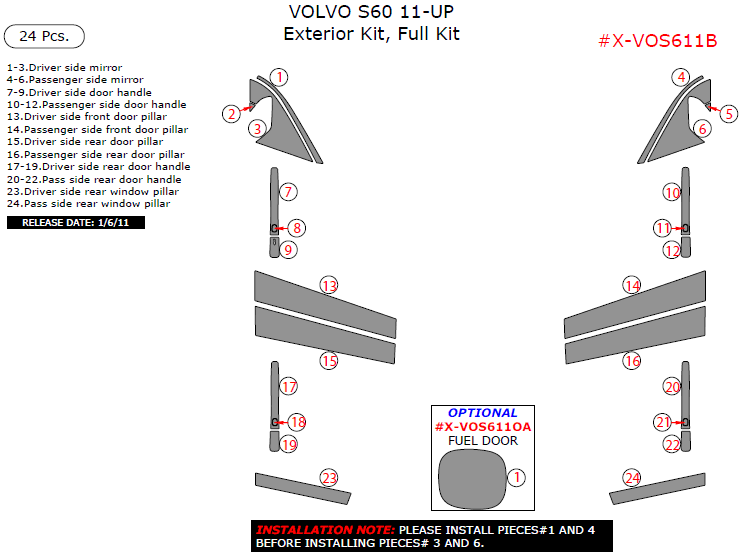 VOLVO S60 11-UP
Exterior Kit, Full Kit

24 Pcs.

#X-VOS611B

1-3.Driver side mirror
4-6.Passenger side mirror
7-9.Driver side door handle
10-12.Passenger side door handle
13.Driver side front door pillar
14.Passenger side front door pillar
15.Driver side rear door pillar
16.Passenger side rear door pillar
17-19.Driver side rear door handle
20-22.Pass side rear door handle
23.Driver side rear window pillar
24.Pass side rear window pillar

RELEASE DATE: 1/6/11

1
2
3
4
5
6
7
8
9
10
11
12
13
14
15
16
17
18
19
20
21
22
23
24

OPTIONAL
#X-VOS611OA
FUEL DOOR
1

INSTALLATION NOTE: PLEASE INSTALL PIECES#1 AND 4 BEFORE INSTALLING PIECES# 3 AND 6.